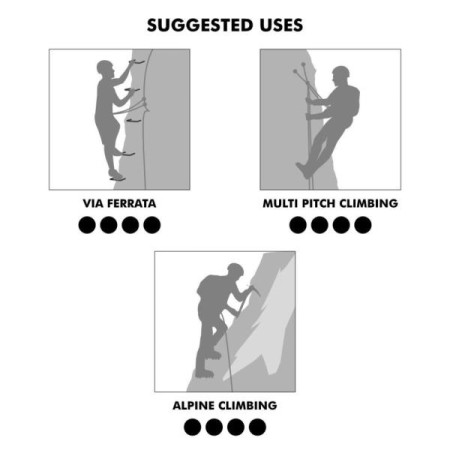 SUGGESTED USES

VIA FERRATA

●●●●

MULTI PITCH CLIMBING

●●●●

ALPINE CLIMBING

●●●●