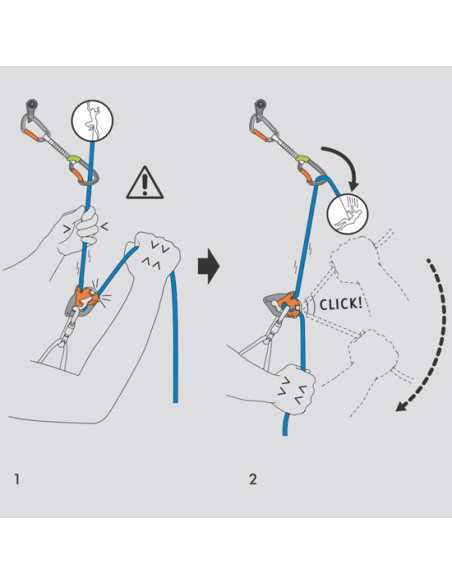 CLICK!

1

2