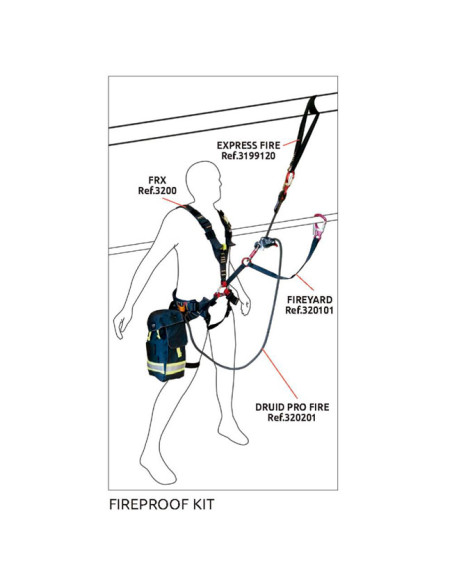 EXPRESS FIRE
Ref.3199120

FRX
Ref.3200

FIREYARD
Ref.320101

DRUID PRO FIRE
Ref.320201

FIREPROOF KIT