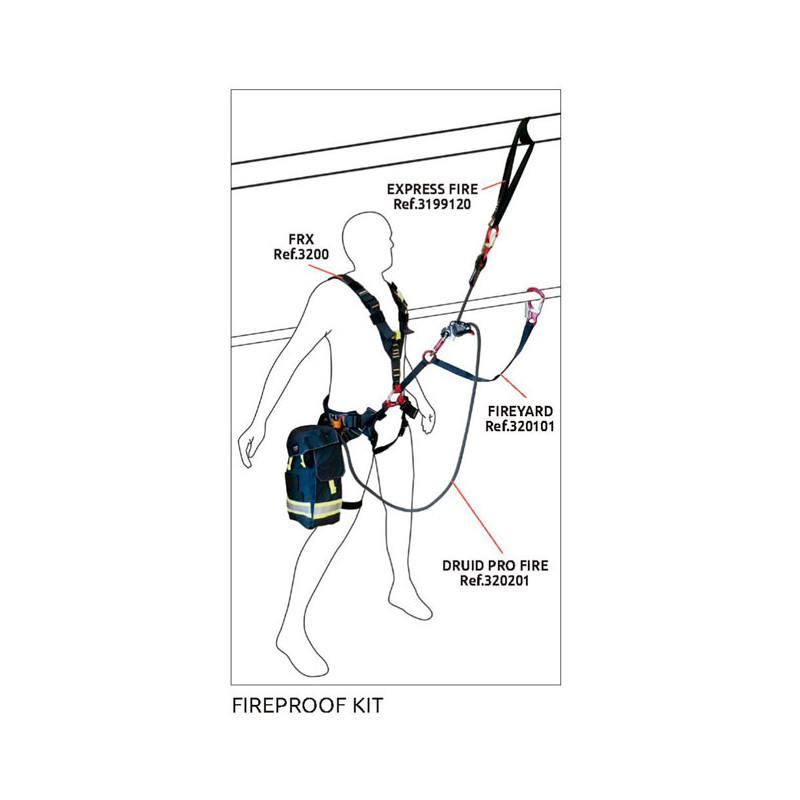 EXPRESS FIRE
Ref.3199120

FRX
Ref.3200

FIREYARD
Ref.320101

DRUID PRO FIRE
Ref.320201

FIREPROOF KIT