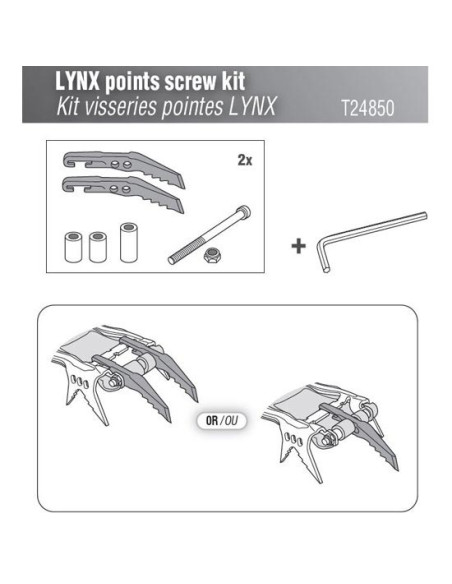 LYNX points screw kit
Kit visseries pointes LYNX T24850

2x

+

OR / OU