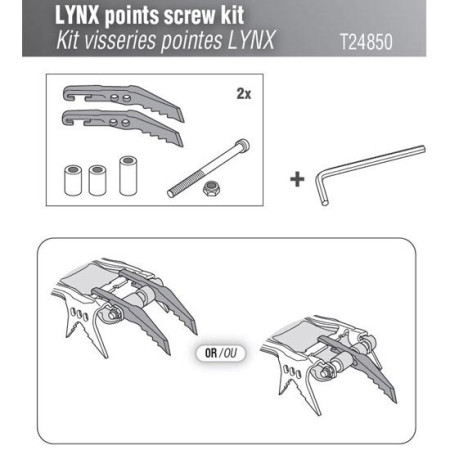 LYNX points screw kit
Kit visseries pointes LYNX T24850

2x

+

OR / OU